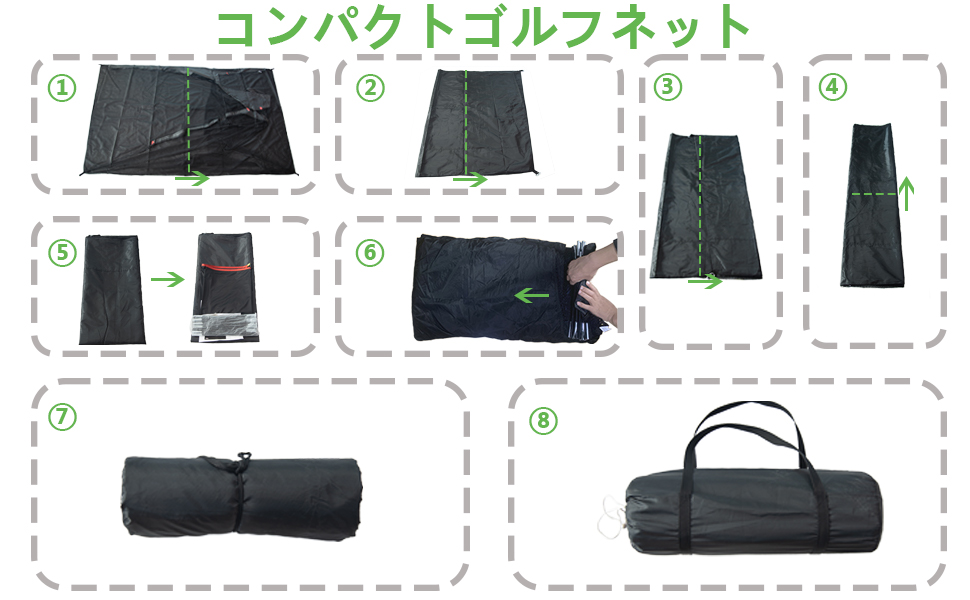 コンパクトゴルフネット

①

②

③

④

⑤

⑥

⑦

⑧