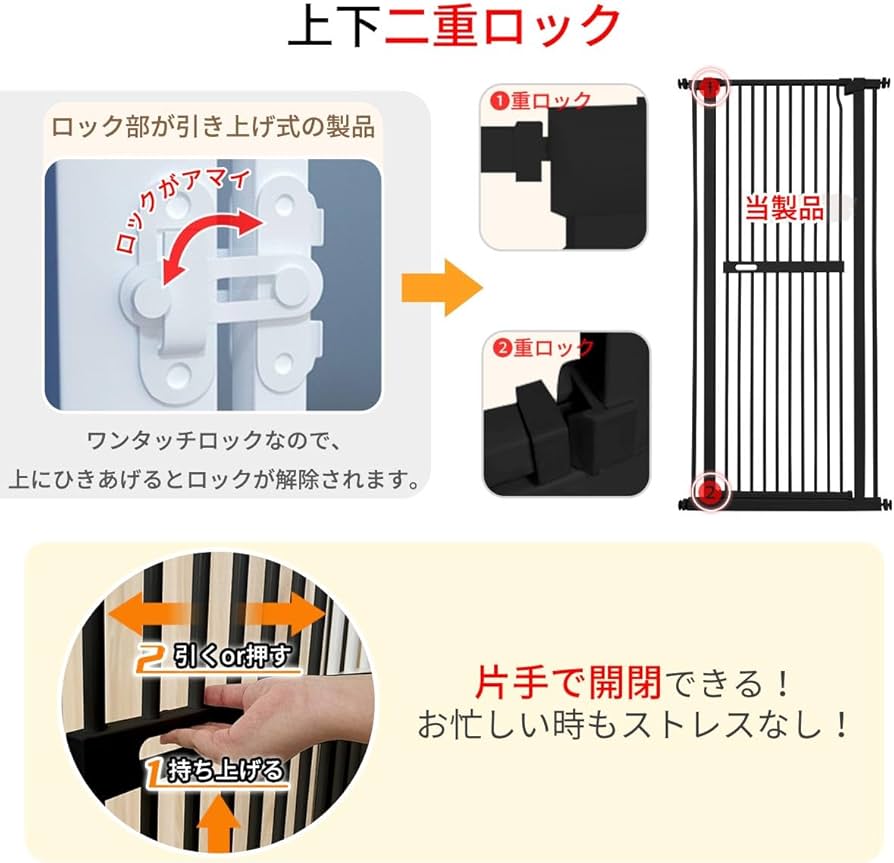 上下二重ロック

ロック部が引き上げ式の製品

ロックがアマイ

ワンタッチロックなので、
上にひきあげるとロックが解除されます。

❶重ロック

❷重ロック

1

当製品

2

2 引くor押す

1 持ち上げる

片手で開閉できる！
お忙しい時もストレスなし！