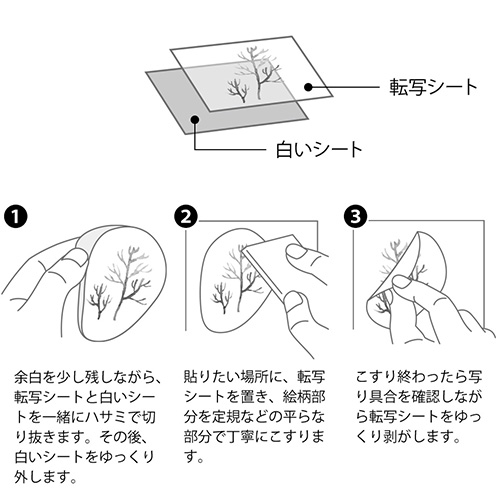 転写シート

白いシート

1

余白を少し残しながら、転写シートと白いシートを一緒にハサミで切り抜きます。その後、白いシートをゆっくり外します。

2

貼りたい場所に、転写シートを置き、絵柄部分を定規などの平らな部分で丁寧にこすります。

3

こすり終わったら写り具合を確認しながら転写シートをゆっくり剥がします。