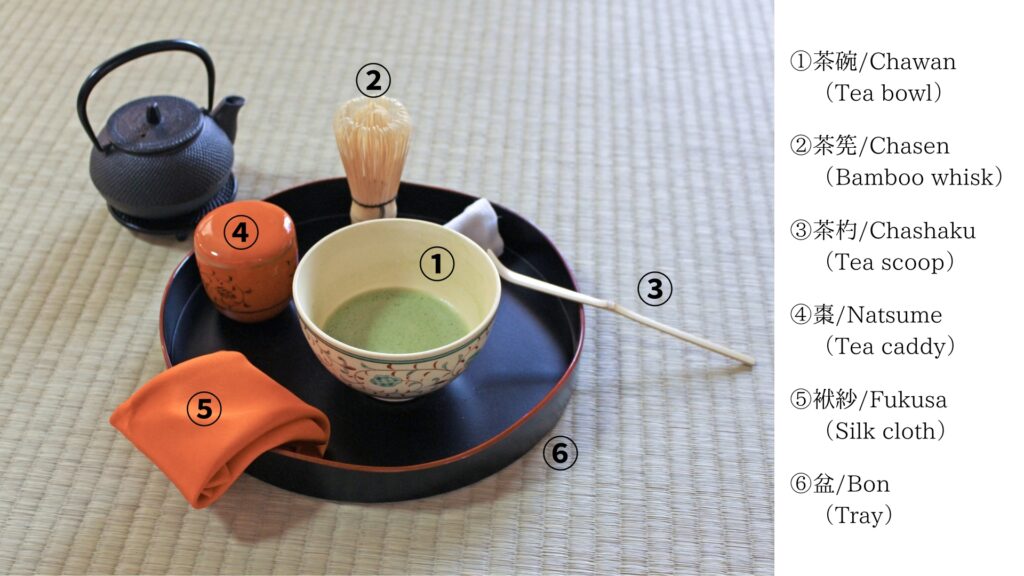 ②
④
①
③
⑤
⑥

①茶碗/Chawan
（Tea bowl）

②茶筅/Chasen
（Bamboo whisk）

③茶杓/Chashaku
（Tea scoop）

④棗/Natsume
（Tea caddy）

⑤袱紗/Fukusa
（Silk cloth）

⑥盆/Bon
（Tray）