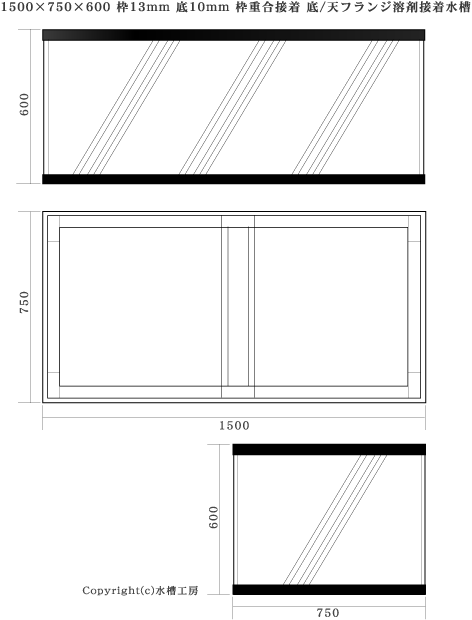 1500×750×600 枠13mm 底10mm 枠重合接着 底/天フランジ溶剤接着水槽

600

750

1500

600

Copyright(c)水槽工房

750