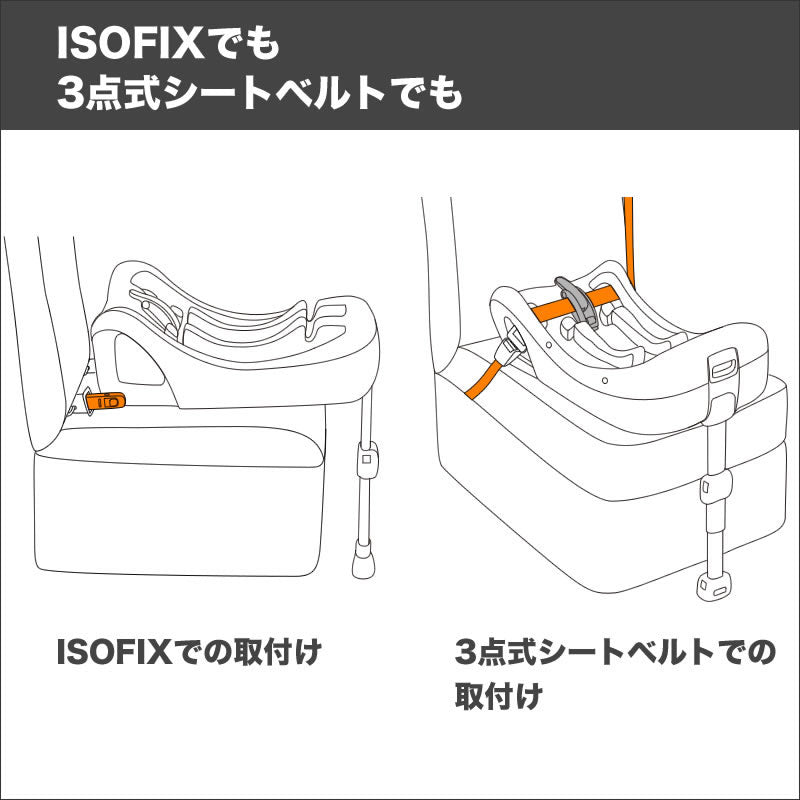 ISOFIXでも
3点式シートベルトでも

ISOFIXでの取付け

3点式シートベルトでの取付け