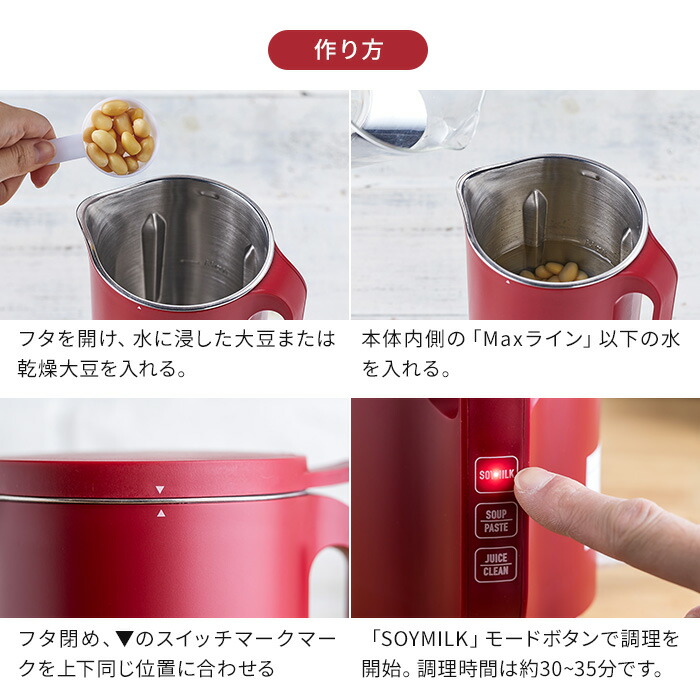 作り方

フタを開け、水に浸した大豆または乾燥大豆を入れる。

本体内側の「Maxライン」以下の水を入れる。

SOYMILK

SOUP PASTE

JUICE CLEAN

フタ閉め、▼のスイッチマークマークを上下同じ位置に合わせる

「SOYMILK」モードボタンで調理を開始。調理時間は約30~35分です。